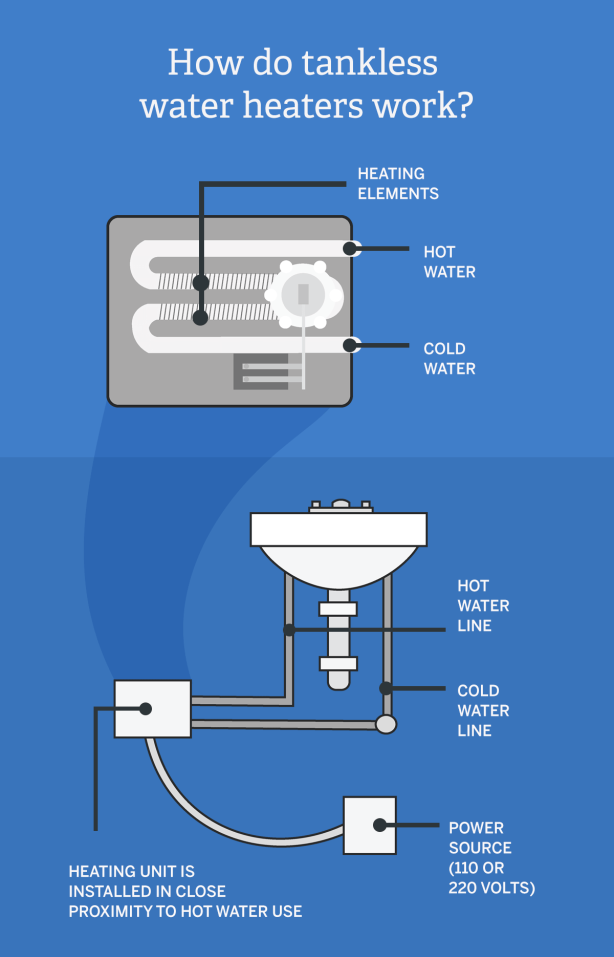 How do tankless water heaters work?

HEATING ELEMENTS

HOT WATER

COLD WATER

HOT WATER LINE

COLD WATER LINE

POWER SOURCE (110 OR 220 VOLTS)

HEATING UNIT IS INSTALLED IN CLOSE PROXIMITY TO HOT WATER USE